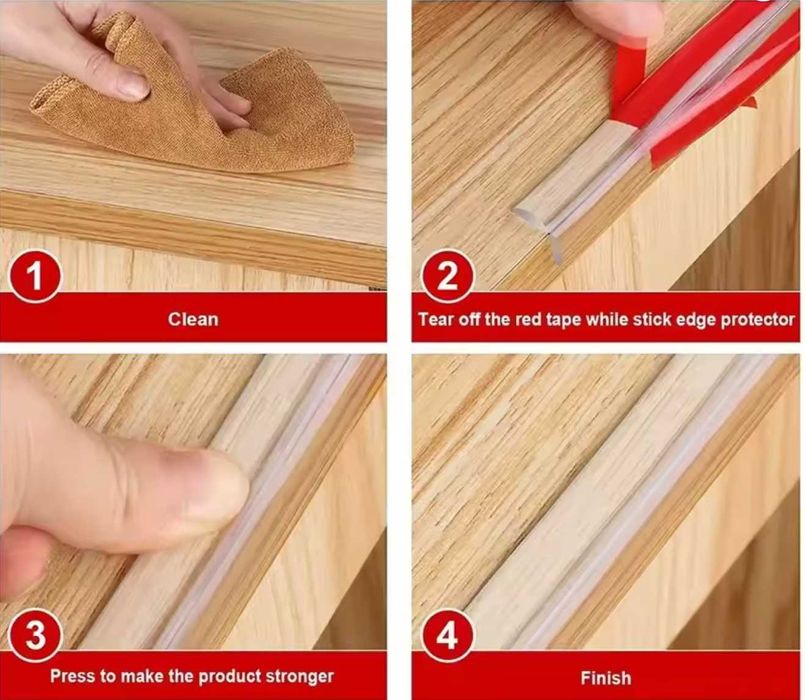 1
Clean

2
Tear off the red tape while stick edge protector

3
Press to make the product stronger

4
Finish