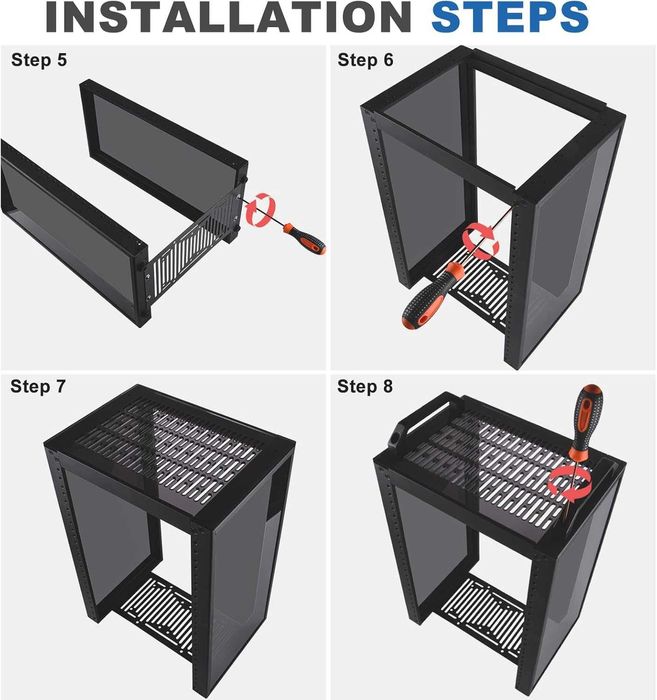 INSTALLATION STEPS

Step 5

Step 6

Step 7

Step 8