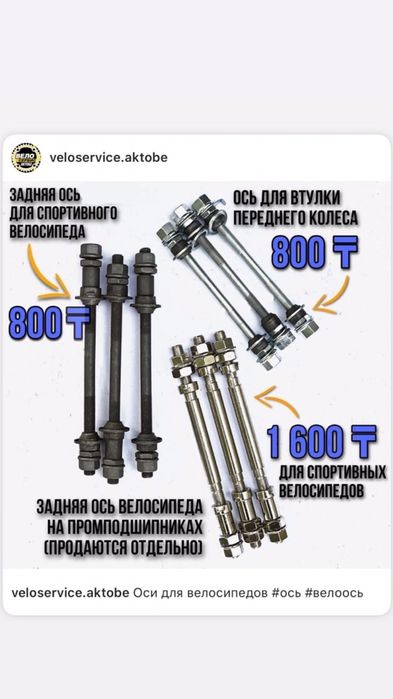 ВЕЛО

veloservice.aktobe

ЗАДНЯЯ ОСЬ ДЛЯ СПОРТИВНОГО ВЕЛОСИПЕДА

800 ₸

ОСЬ ДЛЯ ВТУЛКИ ПЕРЕДНЕГО КОЛЕСА

800 ₸

1 600 ₸

ДЛЯ СПОРТИВНЫХ ВЕЛОСИПЕДОВ

ЗАДНЯЯ ОСЬ ВЕЛОСИПЕДА НА ПРОМПОДШИПНИКАХ (ПРОДАЮТСЯ ОТДЕЛЬНО)

veloservice.aktobe Оси для велосипедов #ось #велоось