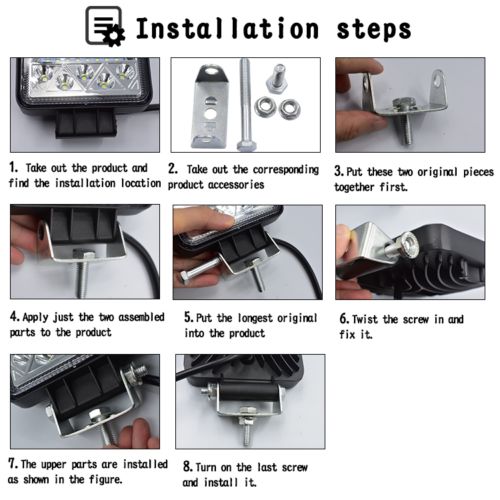 Installation steps

1. Take out the product and find the installation location

2. Take out the corresponding product accessories

3. Put these two original pieces together first.

4. Apply just the two assembled parts to the product

5. Put the longest original into the product

6. Twist the screw in and fix it.

7. The upper parts are installed as shown in the figure.

8. Turn on the last screw and install it.