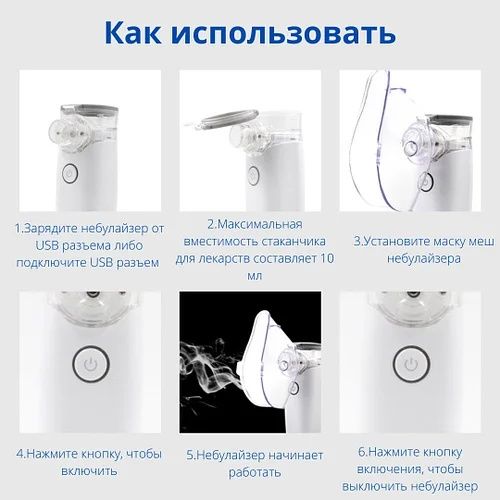 Как использовать

1.Зарядите небулайзер от USB разъема либо подключите USB разъем

2.Максимальная вместимость стаканчика для лекарств составляет 10 мл

3.Установите маску меш небулайзера

4.Нажмите кнопку, чтобы включить

5.Небулайзер начинает работать

6.Нажмите кнопку включения, чтобы выключить небулайзер