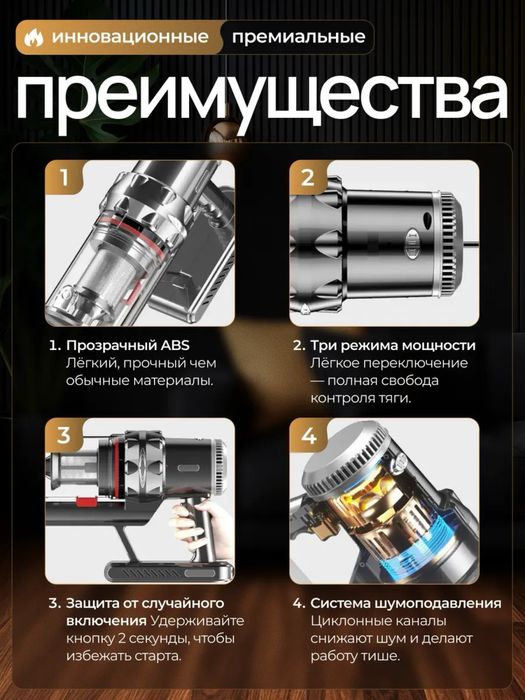 инновационные премиальные

преимущества

1

2

1. Прозрачный ABS Лёгкий, прочный чем обычные материалы.

2. Три режима мощности Лёгкое переключение — полная свобода контроля тяги.

3

4

3. Защита от случайного включения Удерживайте кнопку 2 секунды, чтобы избежать старта.

4. Система шумоподавления Циклонные каналы снижают шум и делают работу тише.