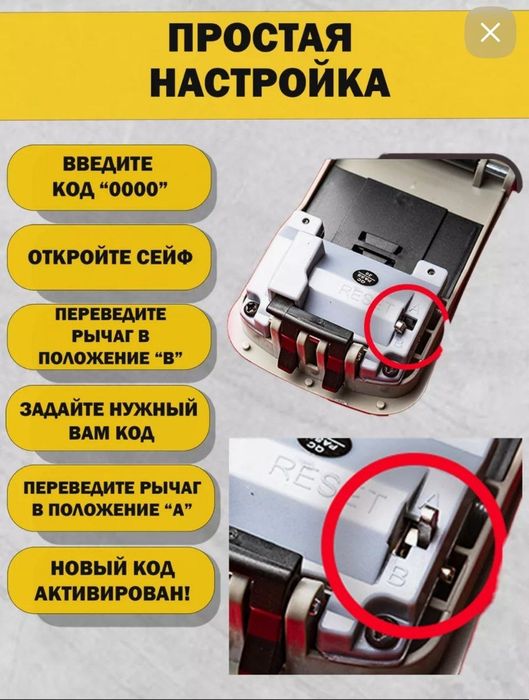 ПРОСТАЯ НАСТРОЙКА

ВВЕДИТЕ КОД “0000”

ОТКРОЙТЕ СЕЙФ

ПЕРЕВЕДИТЕ РЫЧАГ В ПОЛОЖЕНИЕ “В”

ЗАДАЙТЕ НУЖНЫЙ ВАМ КОД

ПЕРЕВЕДИТЕ РЫЧАГ В ПОЛОЖЕНИЕ “А”

НОВЫЙ КОД АКТИВИРОВАН!

RESET A B

RESET A B