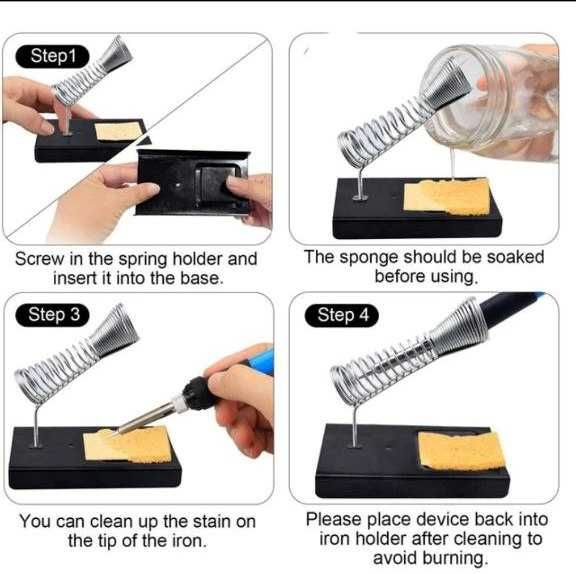 Step1

Screw in the spring holder and insert it into the base.

The sponge should be soaked before using.

Step 3

You can clean up the stain on the tip of the iron.

Step 4

Please place device back into iron holder after cleaning to avoid burning.