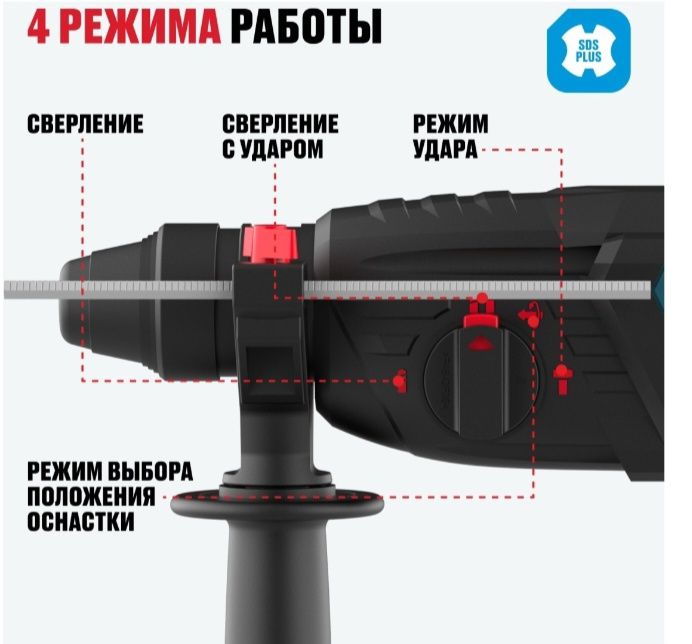 4 РЕЖИМА РАБОТЫ

SDS PLUS

СВЕРЛЕНИЕ

СВЕРЛЕНИЕ С УДАРОМ

РЕЖИМ УДАРА

РЕЖИМ ВЫБОРА ПОЛОЖЕНИЯ ОСНАСТКИ