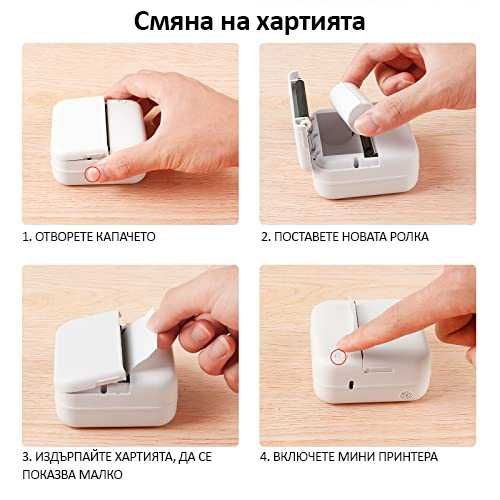 Смяна на хартията

1. ОТВОРЕТЕ КАПАЧЕТО

2. ПОСТАВЕТЕ НОВАТА РОЛКА

3. ИЗДЪРПАЙТЕ ХАРТИЯТА, ДА СЕ ПОКАЗВА МАЛКО

4. ВКЛЮЧЕТЕ МИНИ ПРИНТЕРА