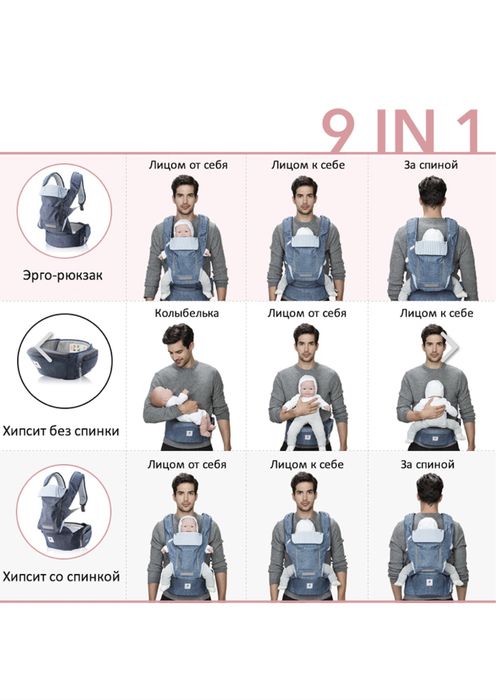 9 IN 1

Эрго-рюкзак

Лицом от себя

Лицом к себе

За спиной

Хипсит без спинки

Колыбелька

Лицом от себя

Лицом к себе

Хипсит со спинкой

Лицом от себя

Лицом к себе

За спиной