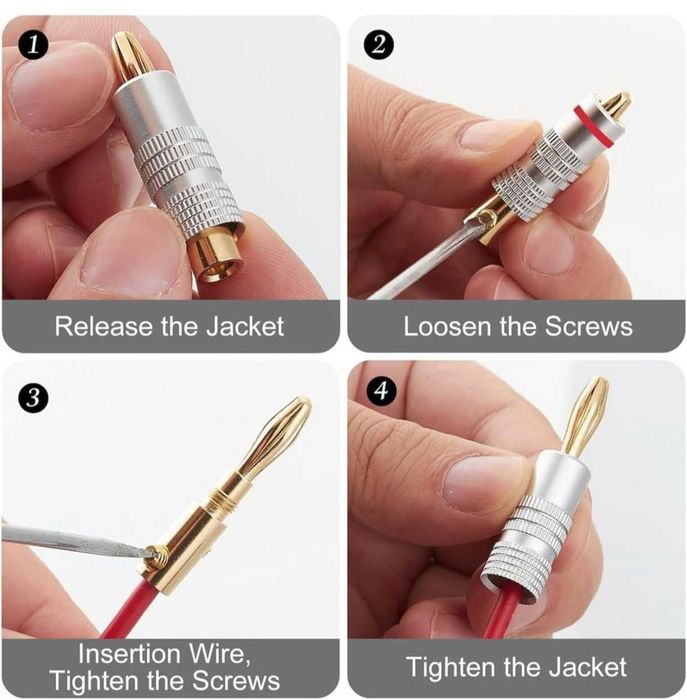 1
Release the Jacket

2
Loosen the Screws

3
Insertion Wire, Tighten the Screws

4
Tighten the Jacket