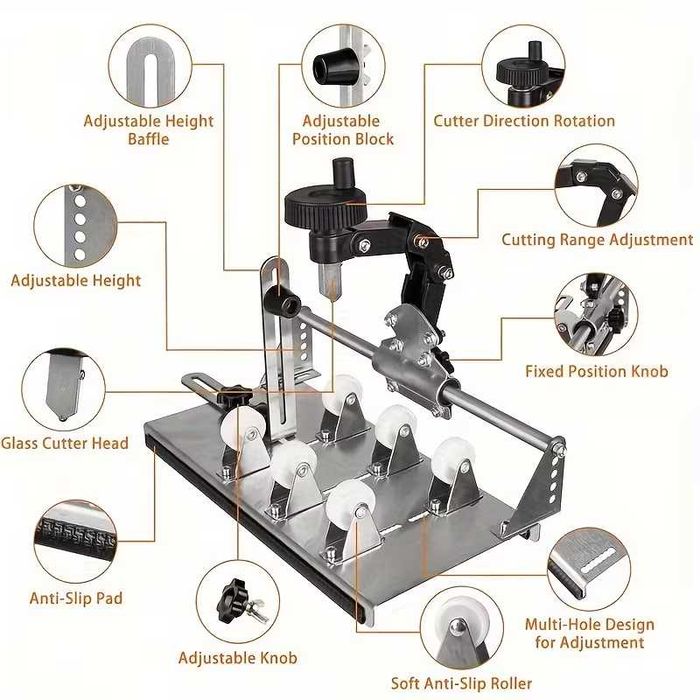 Adjustable Height Baffle

Adjustable Position Block

Cutter Direction Rotation

Cutting Range Adjustment

Adjustable Height

Fixed Position Knob

Glass Cutter Head

Anti-Slip Pad

Adjustable Knob

Multi-Hole Design for Adjustment

Soft Anti-Slip Roller