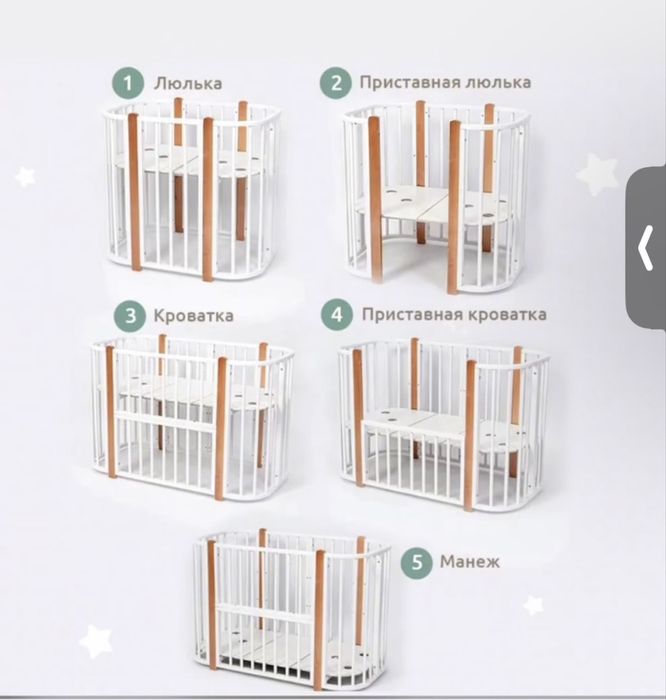 1 Люлька

2 Приставная люлька

3 Кроватка

4 Приставная кроватка

5 Манеж