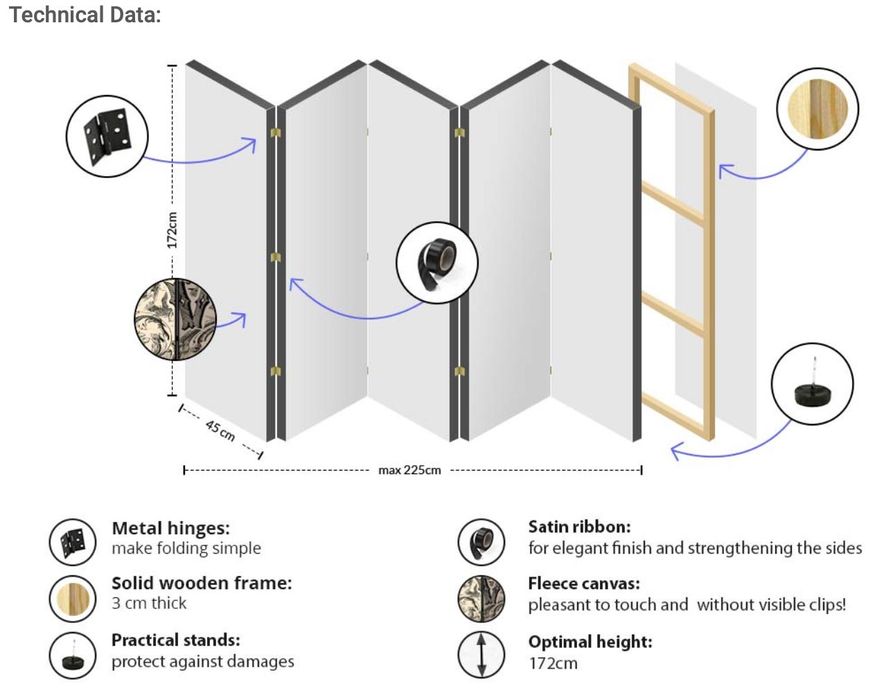 Technical Data:

172cm

45 cm

max 225cm

Metal hinges:
make folding simple

Solid wooden frame:
3 cm thick

Practical stands:
protect against damages

Satin ribbon:
for elegant finish and strengthening the sides

Fleece canvas:
pleasant to touch and without visible clips!

Optimal height:
172cm