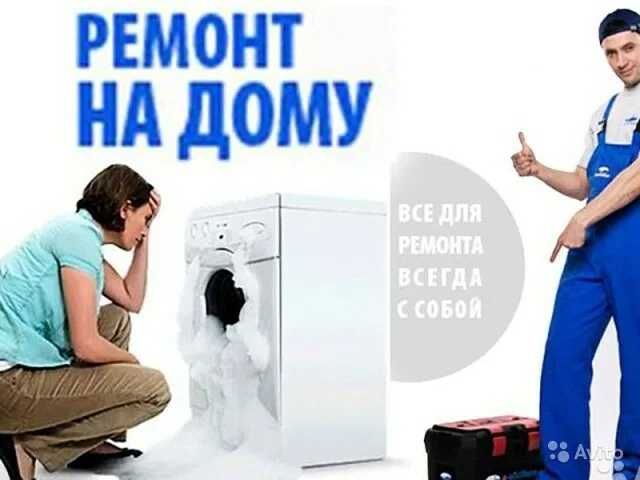 РЕМОНТ НА ДОМУ

ВСЕ ДЛЯ РЕМОНТА ВСЕГДА С СОБОЙ

Avito