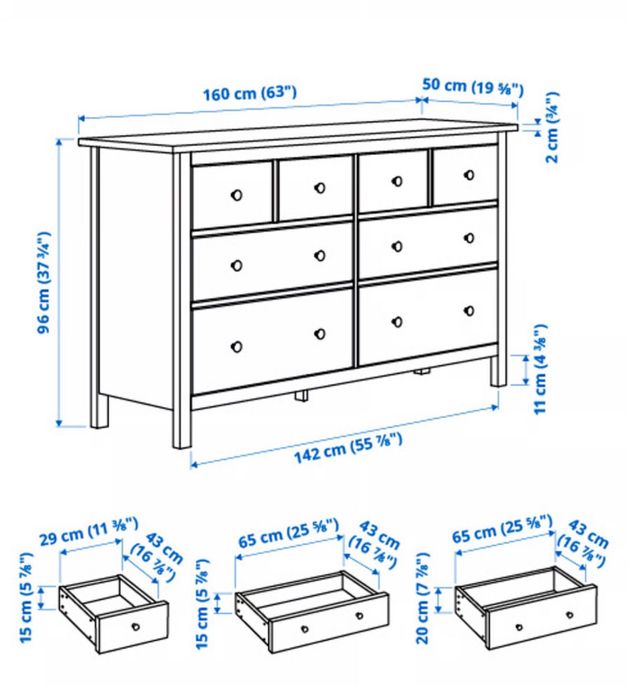 160 cm (63")
50 cm (19 ⅝")
2 cm (¾")
96 cm (37 ¾")
11 cm (4 ⅜")
142 cm (55 ⅞")

29 cm (11 ⅜")
43 cm (16 ⅞")
15 cm (5 ⅞")

65 cm (25 ⅝")
43 cm (16 ⅞")
15 cm (5 ⅞")

65 cm (25 ⅝")
43 cm (16 ⅞")
20 cm (7 ⅞")