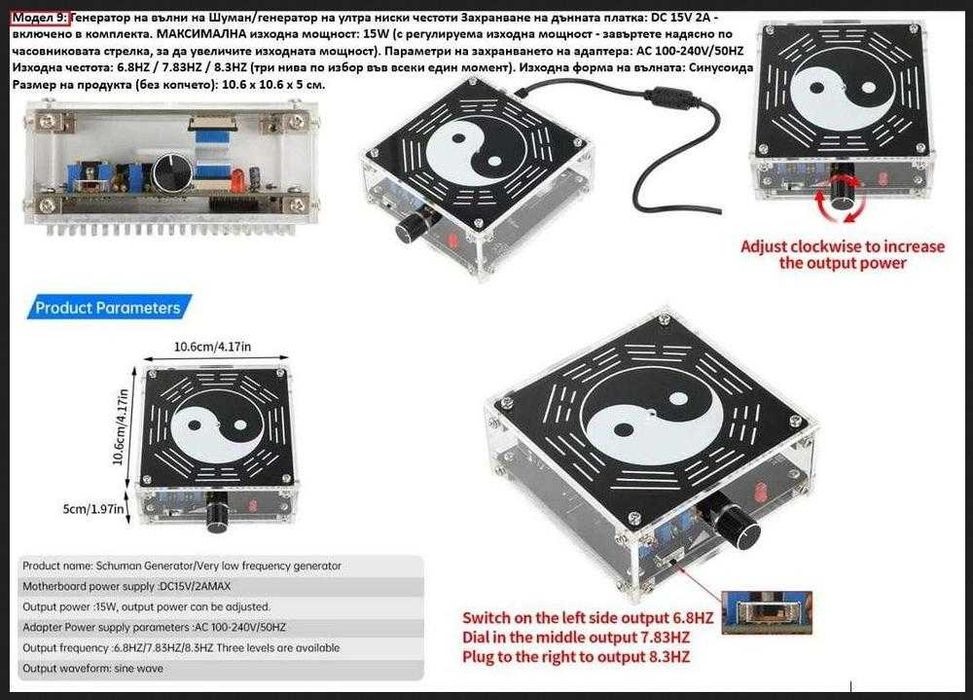 Модел 9: Генератор на вълни на Шуман/генератор на ултра ниски честоти Захранване на дънната платка: DC 15V 2A - включено в комплекта. МАКСИМАЛНА изходна мощност: 15W (с регулируема изходна мощност - завъртете надясно по часовниковата стрелка, за да увеличите изходната мощност). Параметри на захранването на адаптера: AC 100-240V/50HZ Изходна честота: 6.8HZ / 7.83HZ / 8.3HZ (три нива по избор във всеки един момент). Изходна форма на вълната: Синусоида Размер на продукта (без копчето): 10.6 x 10.6 x 5 см.

Adjust clockwise to increase the output power

Product Parameters

10.6cm/4.17in

10.6cm/4.17in

5cm/1.97in

Product name: Schuman Generator/Very low frequency generator

Motherboard power supply :DC15V/2AMAX

Output power :15W, output power can be adjusted.

Adapter Power supply parameters :AC 100-240V/50HZ

Output frequency :6.8HZ/7.83HZ/8.3HZ Three levels are available

Output waveform: sine wave

Switch on the left side output 6.8HZ
Dial in the middle output 7.83HZ
Plug to the right to output 8.3HZ