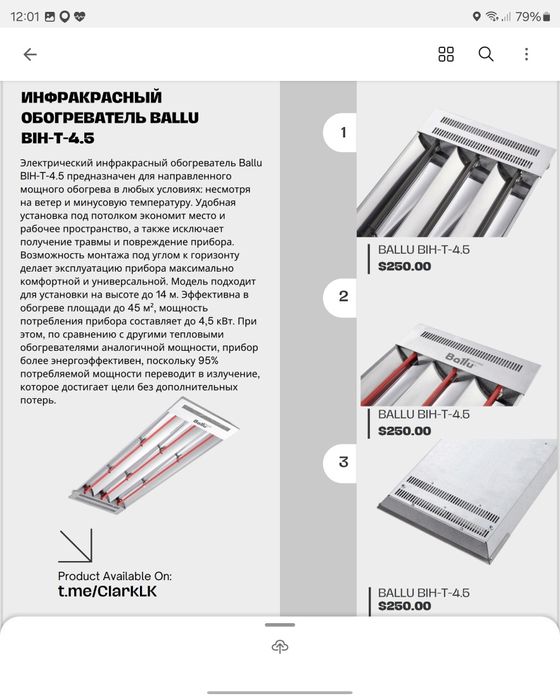 12:01 79%

ИНФРАКРАСНЫЙ ОБОГРЕВАТЕЛЬ BALLU BIH-T-4.5

Электрический инфракрасный обогреватель Ballu BIH-T-4.5 предназначен для направленного мощного обогрева в любых условиях: несмотря на ветер и минусовую температуру. Удобная установка под потолком экономит место и рабочее пространство, а также исключает получение травмы и повреждение прибора. Возможность монтажа под углом к горизонту делает эксплуатацию прибора максимально комфортной и универсальной. Модель подходит для установки на высоте до 14 м. Эффективна в обогреве площади до 45 м², мощность потребления прибора составляет до 4,5 кВт. При этом, по сравнению с другими тепловыми обогревателями аналогичной мощности, прибор более энергоэффективен, поскольку 95% потребляемой мощности переводит в излучение, которое достигает цели без дополнительных потерь.

Ballu

Product Available On:
t.me/ClarkLK

1
BALLU BIH-T-4.5
$250.00

2
Ballu
BALLU BIH-T-4.5
$250.00

3
BALLU BIH-T-4.5
$250.00