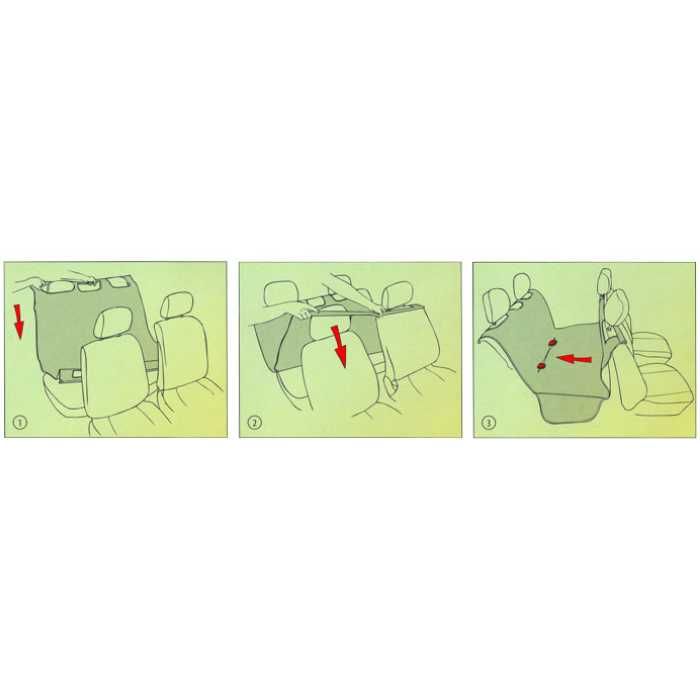 1

2

3