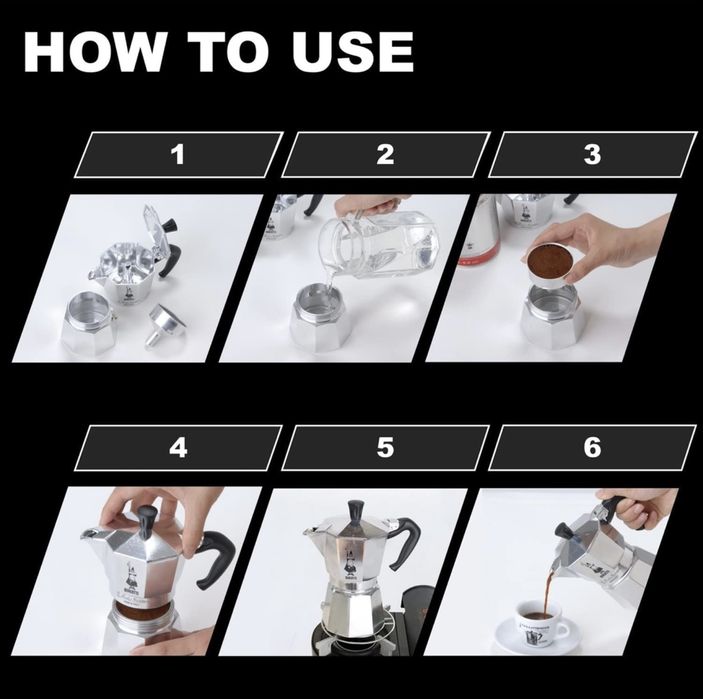 HOW TO USE

1

2

3

4

5

6