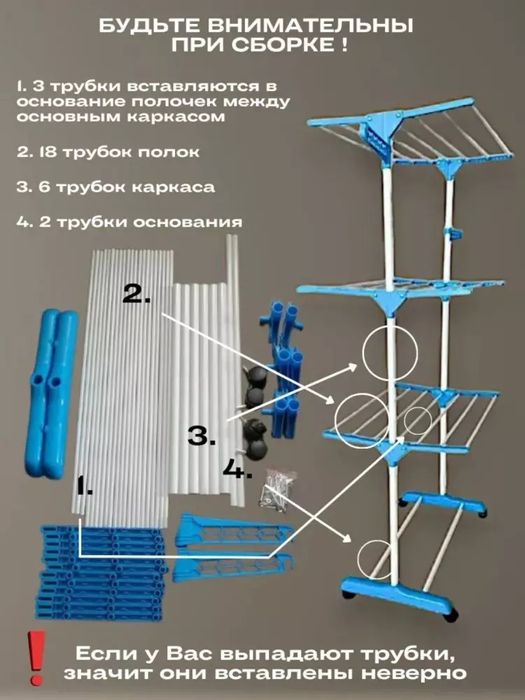 БУДЬТЕ ВНИМАТЕЛЬНЫ ПРИ СБОРКЕ !

1. 3 трубки вставляются в основание полочек между основным каркасом

2. 18 трубок полок

3. 6 трубок каркаса

4. 2 трубки основания

2.

3.

4.

1.

!

Если у Вас выпадают трубки, значит они вставлены неверно