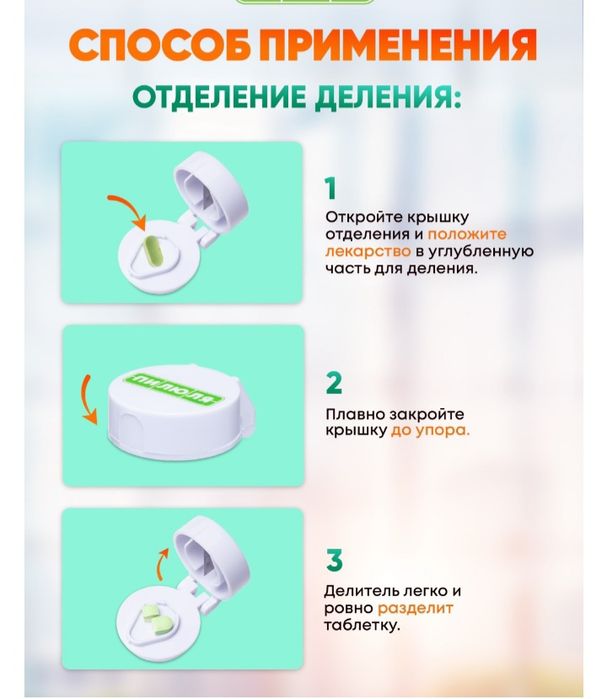 СПОСОБ ПРИМЕНЕНИЯ

ОТДЕЛЕНИЕ ДЕЛЕНИЯ:

1

Откройте крышку отделения и положите лекарство в углубленную часть для деления.

ПИЛЮЛЯ

2

Плавно закройте крышку до упора.

3

Делитель легко и ровно разделит таблетку.