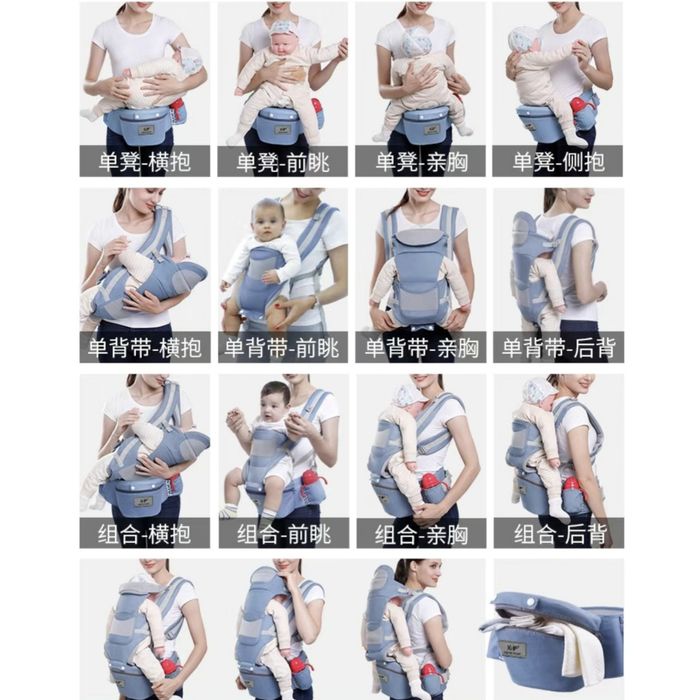 单凳-横抱
单凳-前眺
单凳-亲胸
单凳-侧抱

单背带-横抱
单背带-前眺
单背带-亲胸
单背带-后背

组合-横抱
组合-前眺
组合-亲胸
组合-后背