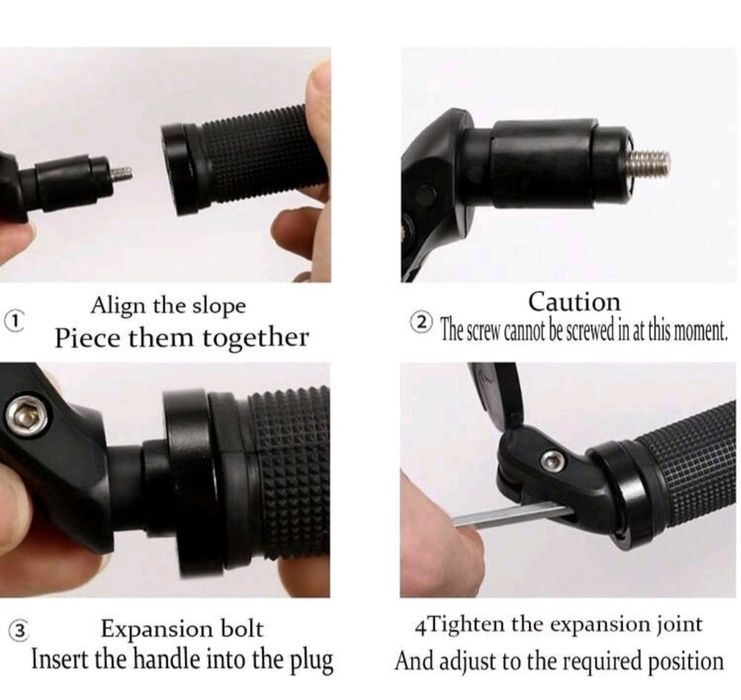 ① Align the slope
Piece them together

Caution
② The screw cannot be screwed in at this moment.

③ Expansion bolt
Insert the handle into the plug

4Tighten the expansion joint
And adjust to the required position