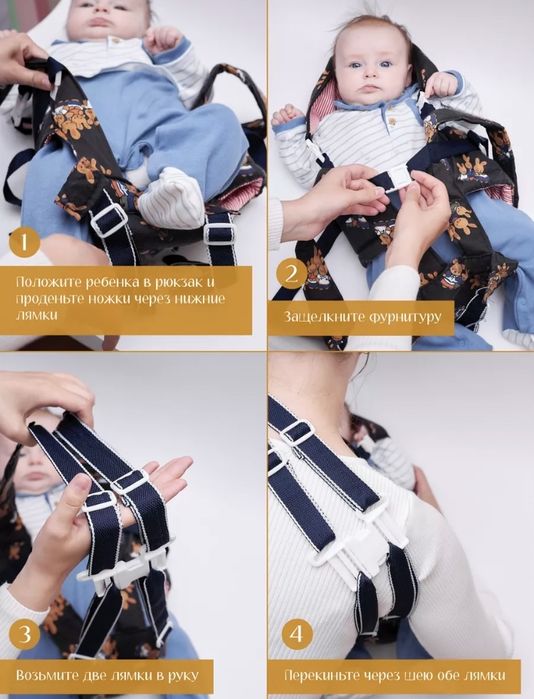 1

Положите ребенка в рюкзак и проденьте ножки через нижние лямки

2

Защелкните фурнитуру

3

Возьмите две лямки в руку

4

Перекиньте через шею обе лямки