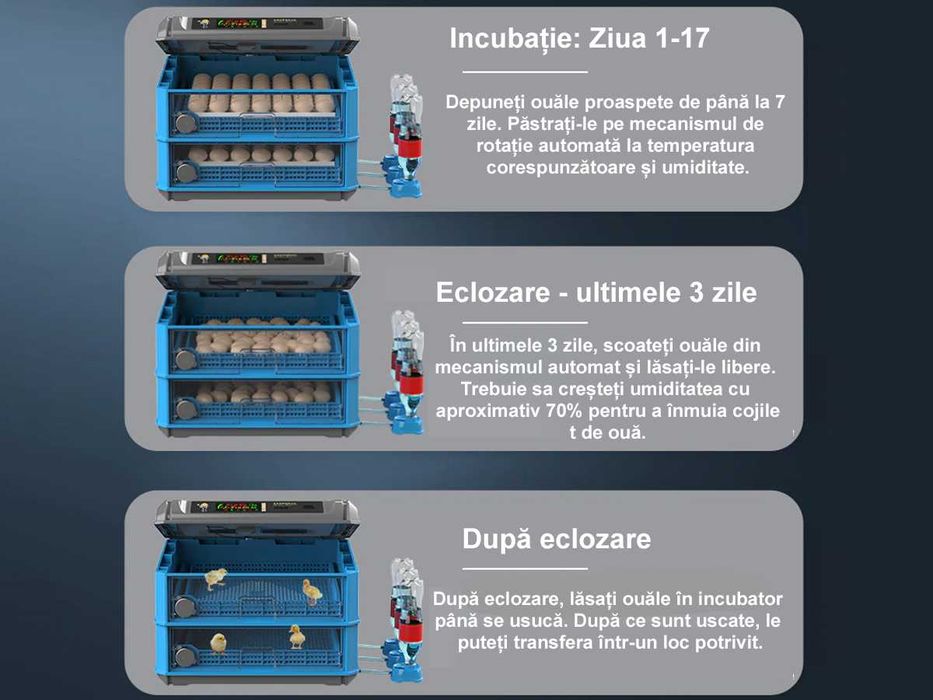 Incubație: Ziua 1-17

Depuneți ouăle proaspete de până la 7 zile. Păstrați-le pe mecanismul de rotație automată la temperatura corespunzătoare și umiditate.

Eclozare - ultimele 3 zile

În ultimele 3 zile, scoateți ouăle din mecanismul automat și lăsați-le libere. Trebuie sa creșteți umiditatea cu aproximativ 70% pentru a înmuia cojile t de ouă.

După eclozare

După eclozare, lăsați ouăle în incubator până se usucă. După ce sunt uscate, le puteți transfera într-un loc potrivit.