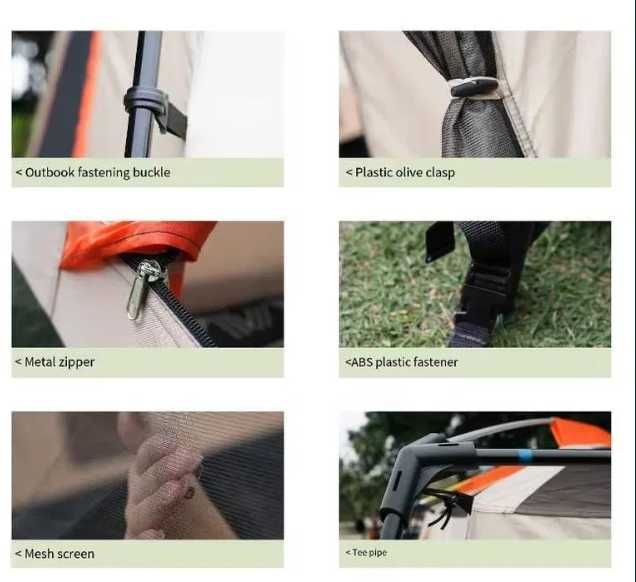 < Outbook fastening buckle

< Plastic olive clasp

< Metal zipper

<ABS plastic fastener

< Mesh screen

< Tee pipe