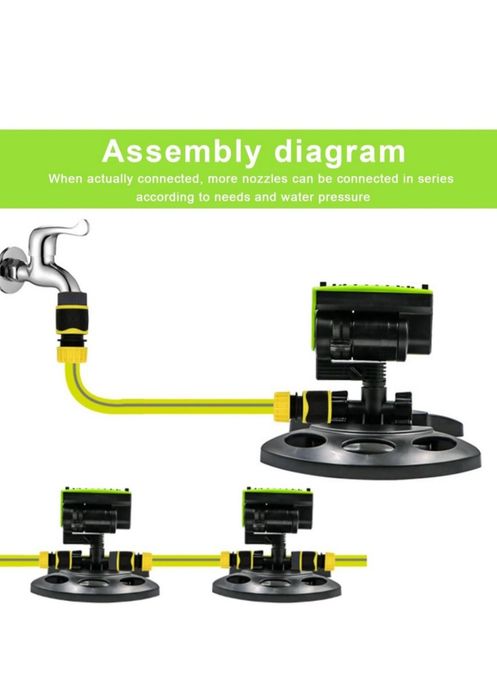 Assembly diagram

When actually connected, more nozzles can be connected in series according to needs and water pressure