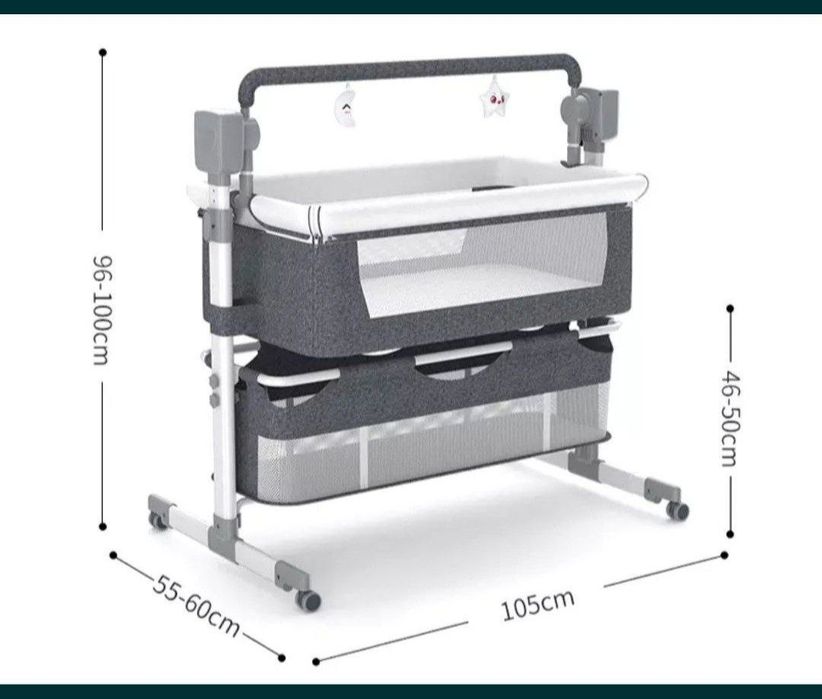 96-100cm

46-50cm

55-60cm

105cm