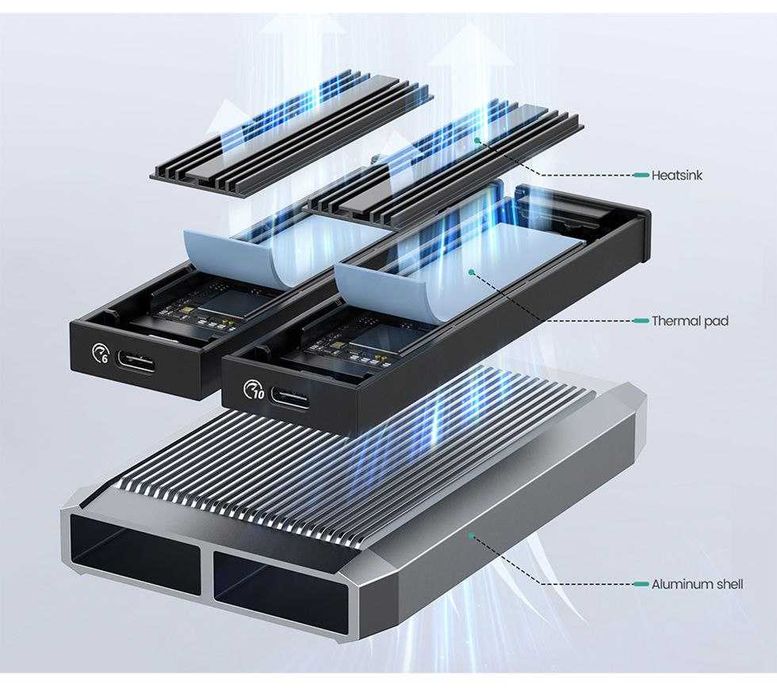 Heatsink

Thermal pad

6

10

Aluminum shell