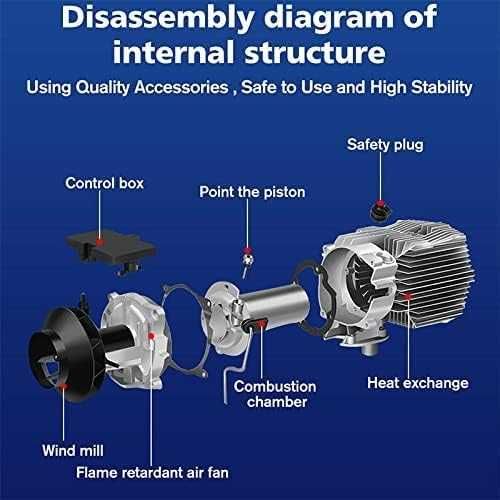 Disassembly diagram of internal structure

Using Quality Accessories , Safe to Use and High Stability

Safety plug

Control box

Point the piston

Combustion chamber

Heat exchange

Wind mill

Flame retardant air fan