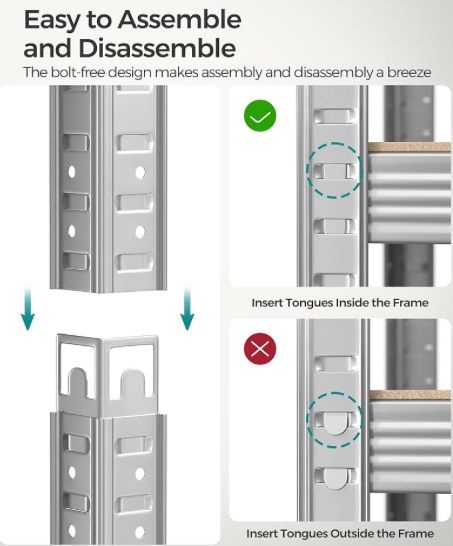 Easy to Assemble and Disassemble

The bolt-free design makes assembly and disassembly a breeze

Insert Tongues Inside the Frame

Insert Tongues Outside the Frame