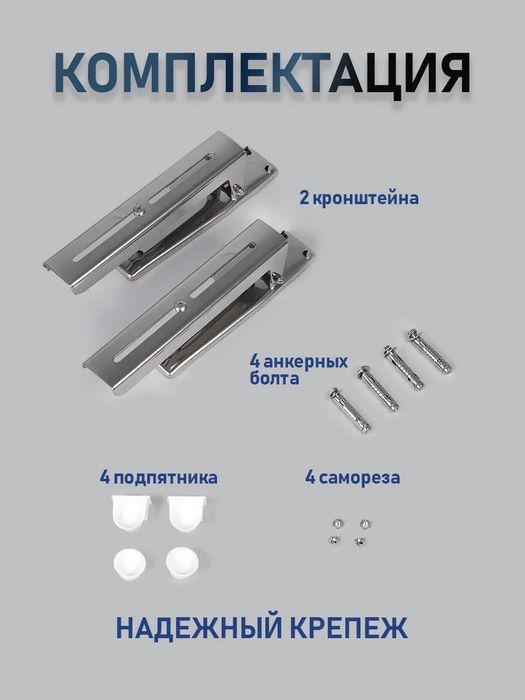 КОМПЛЕКТАЦИЯ

2 кронштейна

4 анкерных болта

4 подпятника

4 самореза

НАДЕЖНЫЙ КРЕПЕЖ