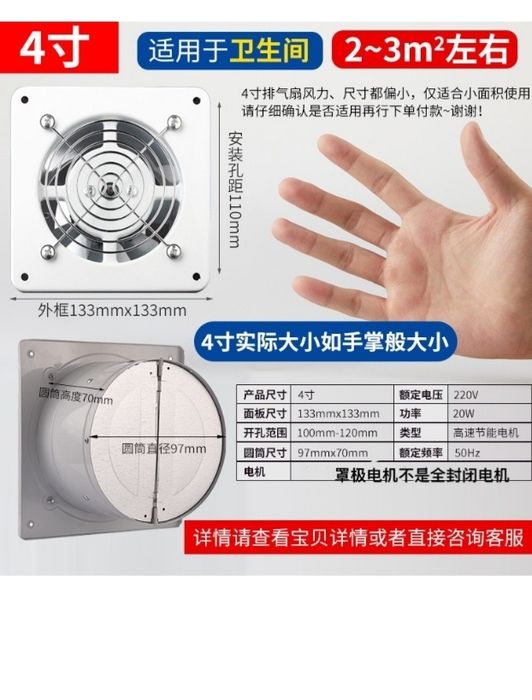 4寸 适用于卫生间 2~3m²左右

4寸排气扇风力、尺寸都偏小，仅适合小面积使用 请仔细确认是否适用再行下单付款~谢谢！

安装孔距110mm

外框133mmx133mm

4寸实际大小如手掌般大小

圆筒高度70mm

圆筒直径97mm

| 产品尺寸 | 4寸 | 额定电压 | 220V |
|---|---|---|---|
| 面板尺寸 | 133mmx133mm | 功率 | 20W |
| 开孔范围 | 100mm-120mm | 类型 | 高速节能电机 |
| 圆筒尺寸 | 97mmx70mm | 额定频率 | 50Hz |
| 电机 | 罩极电机不是全封闭电机 | | |

详情请查看宝贝详情或者直接咨询客服