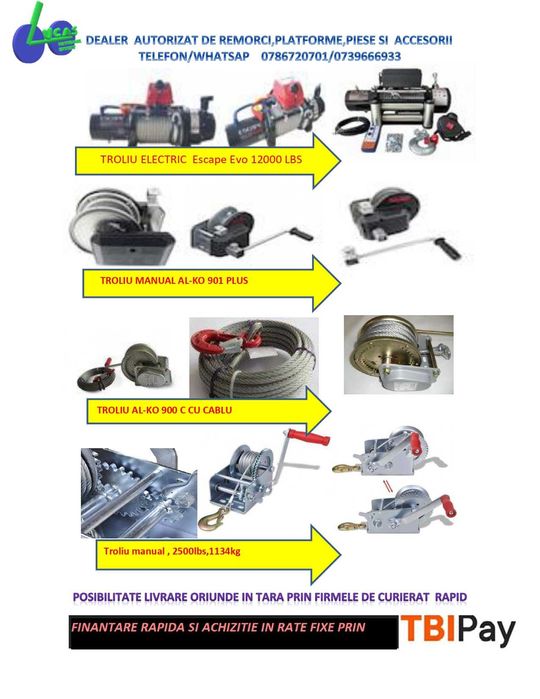 LUCAS

DEALER AUTORIZAT DE REMORCI,PLATFORME,PIESE SI ACCESORII
TELEFON/WHATSAP 0786720701/0739666933

TROLIU ELECTRIC Escape Evo 12000 LBS

TROLIU MANUAL AL-KO 901 PLUS

TROLIU AL-KO 900 C CU CABLU

Troliu manual , 2500lbs,1134kg

POSIBILITATE LIVRARE ORIUNDE IN TARA PRIN FIRMELE DE CURIERAT RAPID

FINANTARE RAPIDA SI ACHIZITIE IN RATE FIXE PRIN

TBIPay