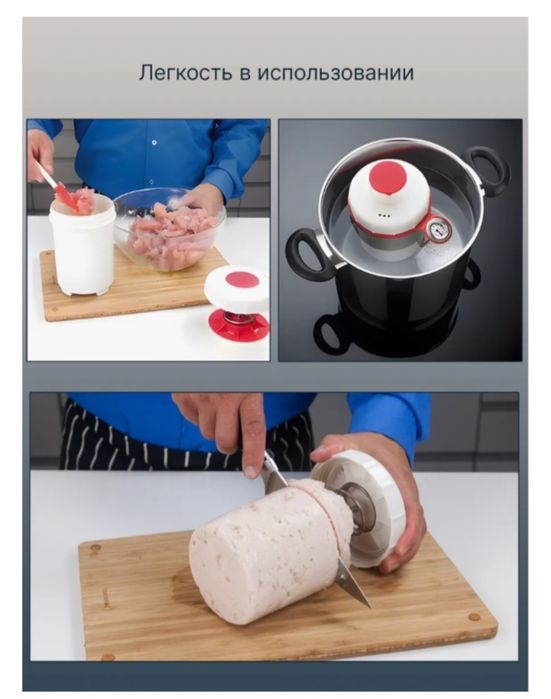 Легкость в использовании