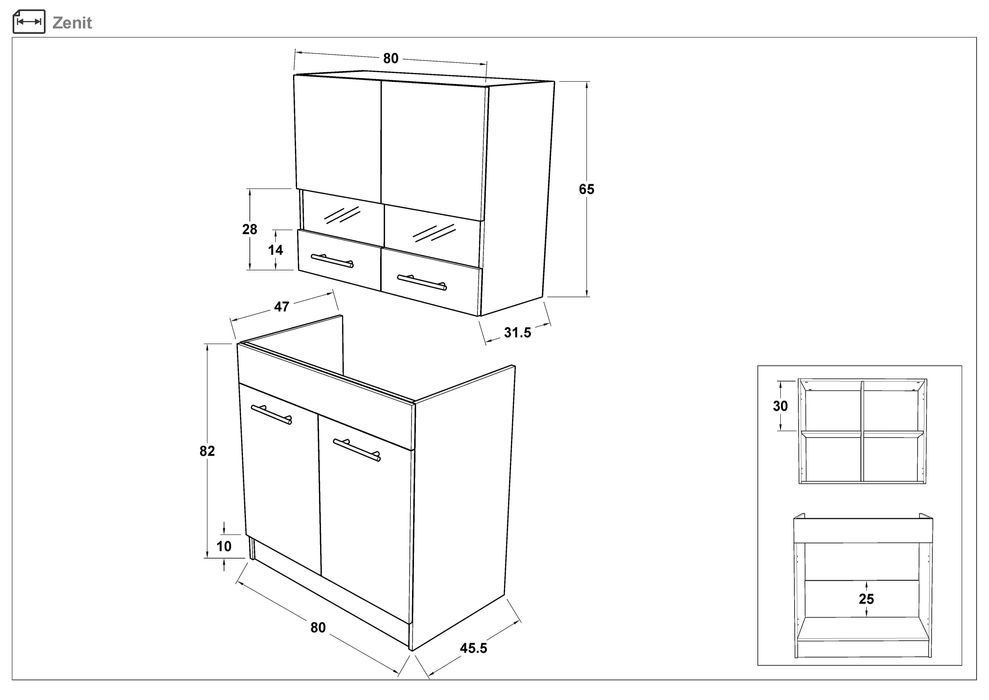 Zenit

80

65

28

14

47

31.5

82

10

80

45.5

30

25