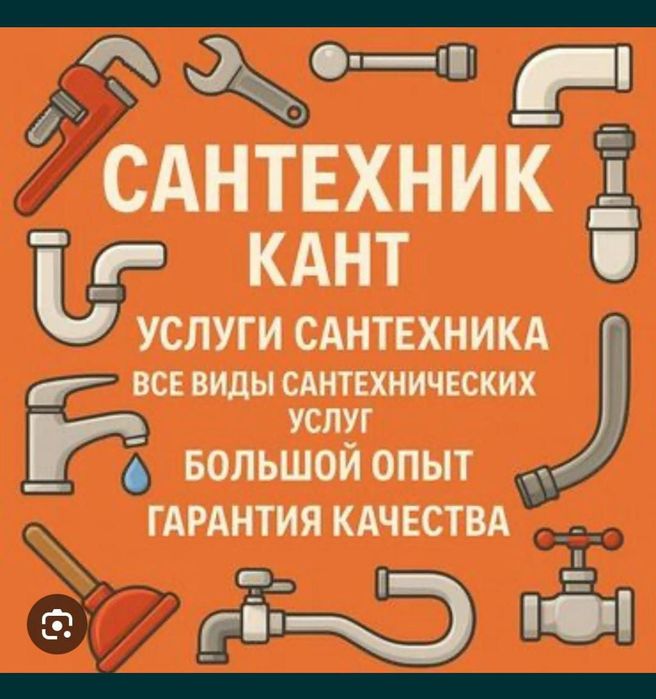 САНТЕХНИК
КАНТ
УСЛУГИ САНТЕХНИКА
ВСЕ ВИДЫ САНТЕХНИЧЕСКИХ УСЛУГ
БОЛЬШОЙ ОПЫТ
ГАРАНТИЯ КАЧЕСТВА