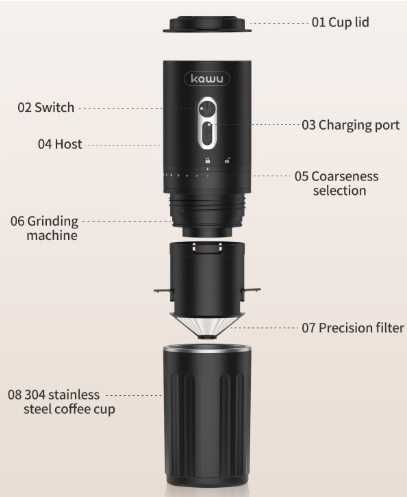 01 Cup lid

kawu

02 Switch

03 Charging port

04 Host

05 Coarseness selection

06 Grinding machine

07 Precision filter

08 304 stainless steel coffee cup