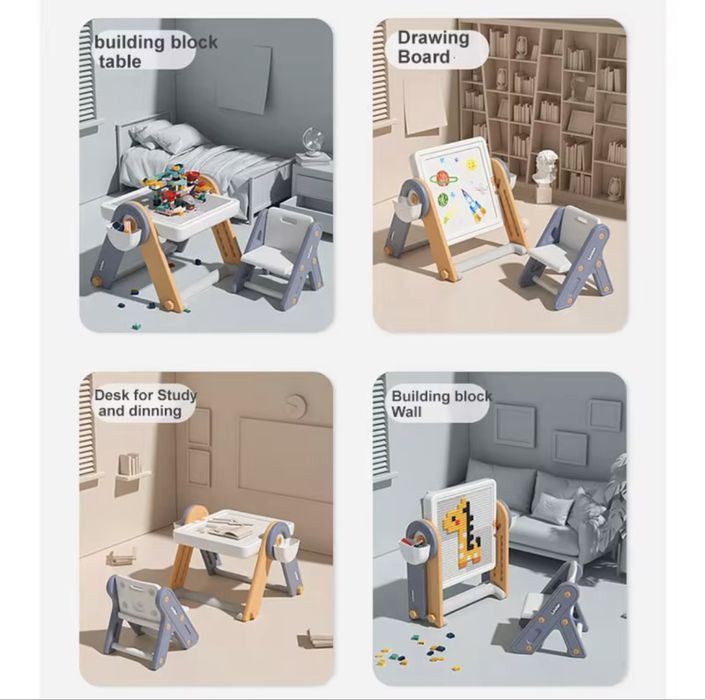 building block table

Drawing Board

Desk for Study and dinning

Building block Wall