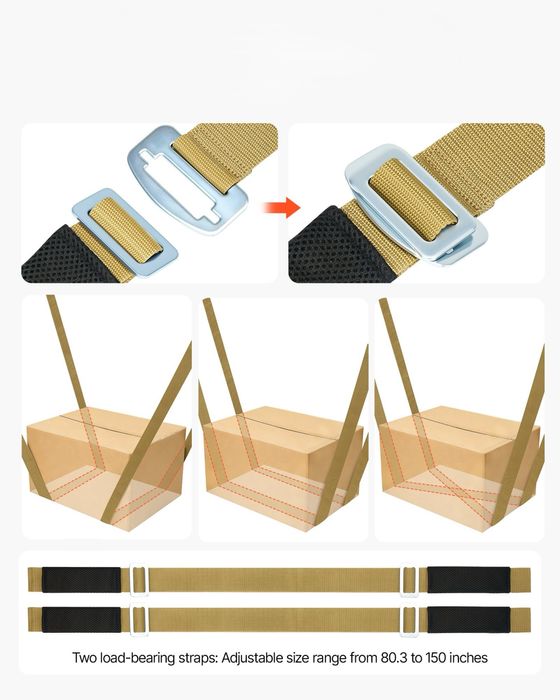 Two load-bearing straps: Adjustable size range from 80.3 to 150 inches