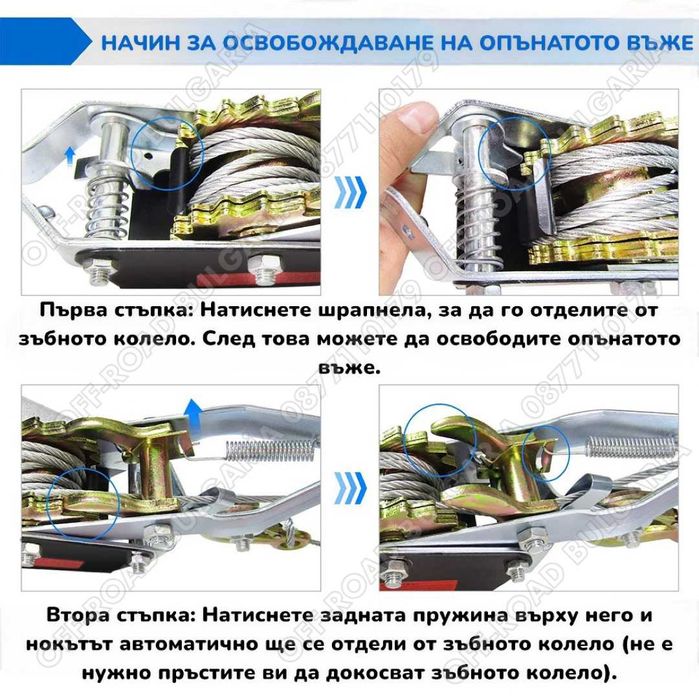 НАЧИН ЗА ОСВОБОЖДАВАНЕ НА ОПЪНАТОТО ВЪЖЕ

Първа стъпка: Натиснете шрапнела, за да го отделите от зъбното колело. След това можете да освободите опънатото въже.

Втора стъпка: Натиснете задната пружина върху него и нокътът автоматично ще се отдели от зъбното колело (не е нужно пръстите ви да докосват зъбното колело).

OFF-ROAD BULGARIA 0877110179