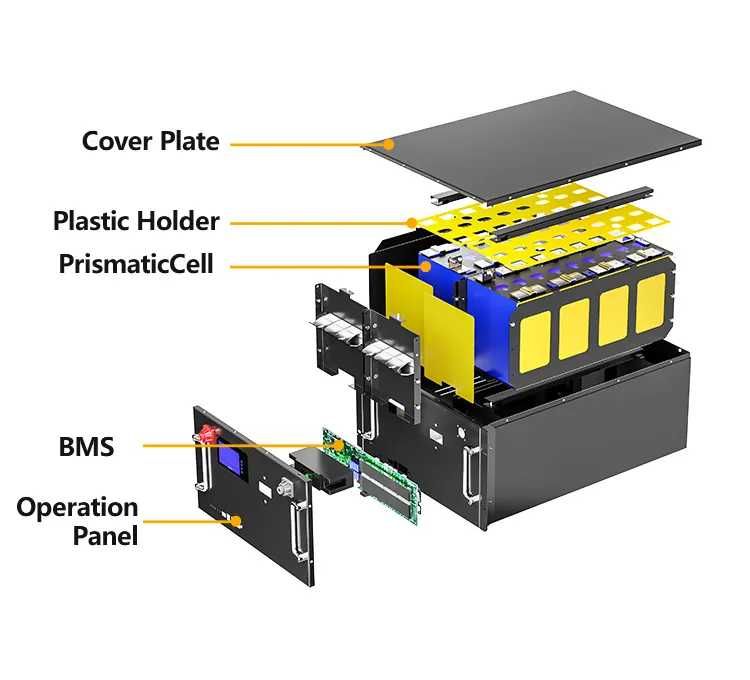 Cover Plate

Plastic Holder

PrismaticCell

BMS

Operation Panel