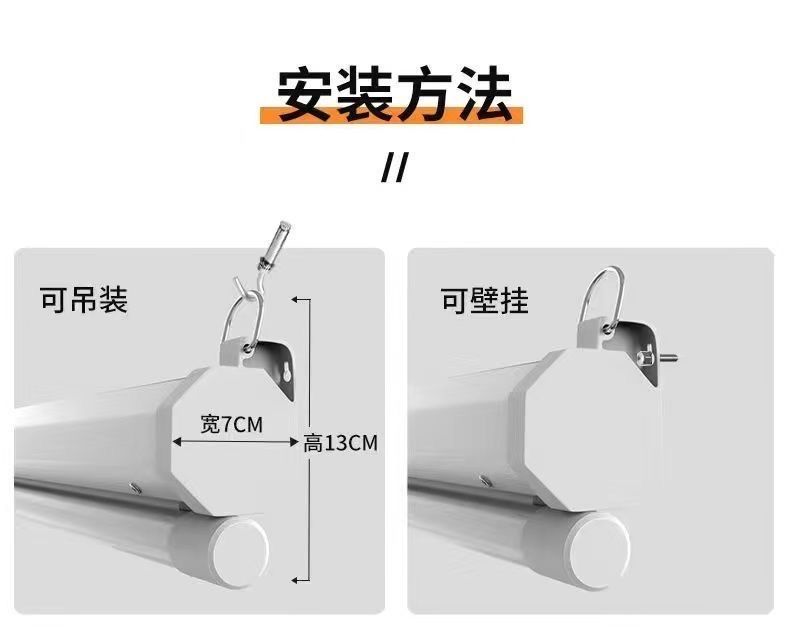 安装方法

//

可吊装

宽7CM

高13CM

可壁挂