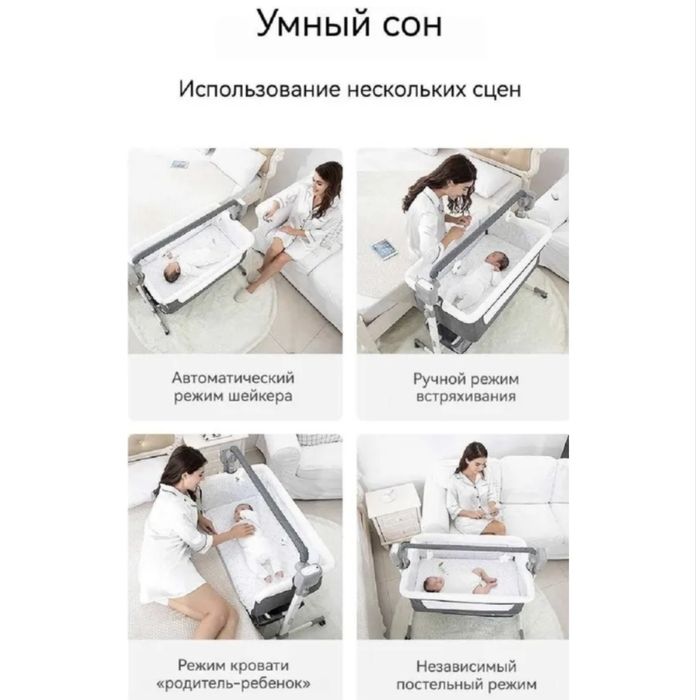 Умный сон

Использование нескольких сцен

Автоматический режим шейкера

Ручной режим встряхивания

Режим кровати «родитель-ребенок»

Независимый постельный режим