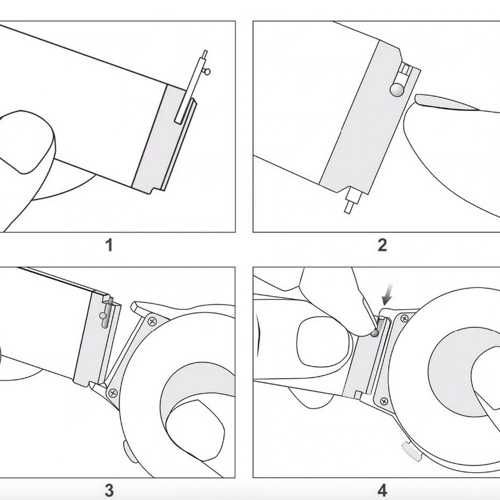 1

2

3

4