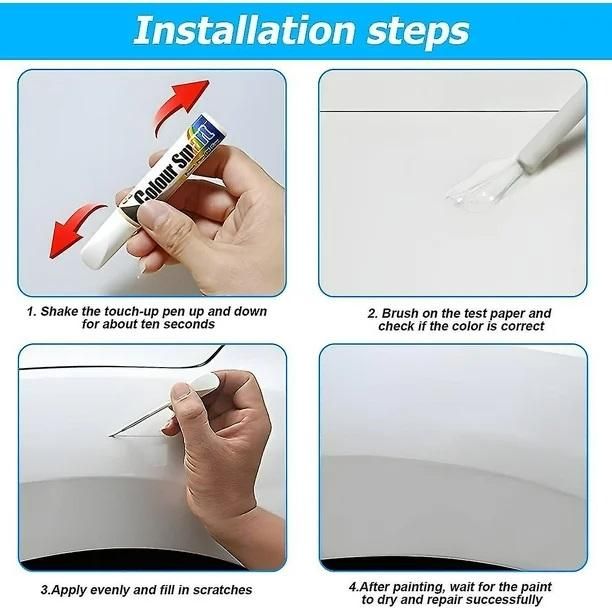 Installation steps

Colour Smart

1. Shake the touch-up pen up and down for about ten seconds

2. Brush on the test paper and check if the color is correct

3.Apply evenly and fill in scratches

4.After painting, wait for the paint to dry and repair successfully