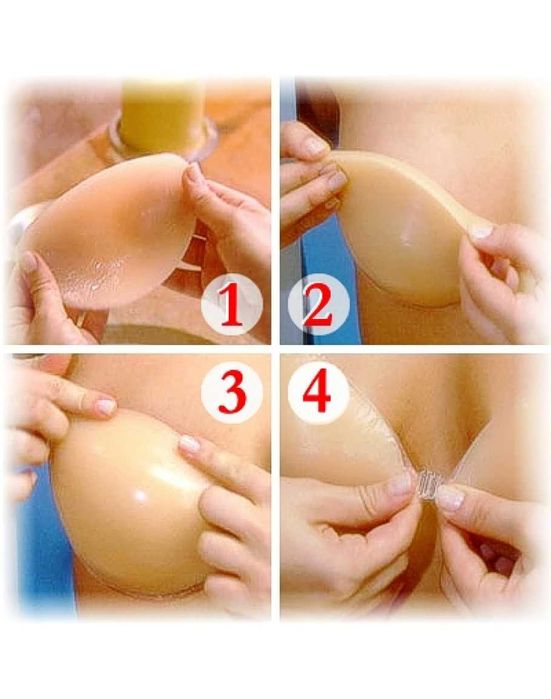 1
2
3
4