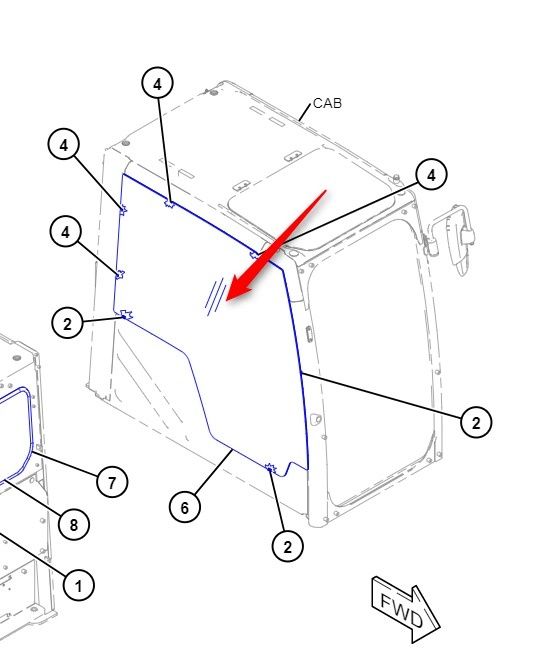 4
CAB
4
4
4
2
2
7
6
8
2
1
FWD